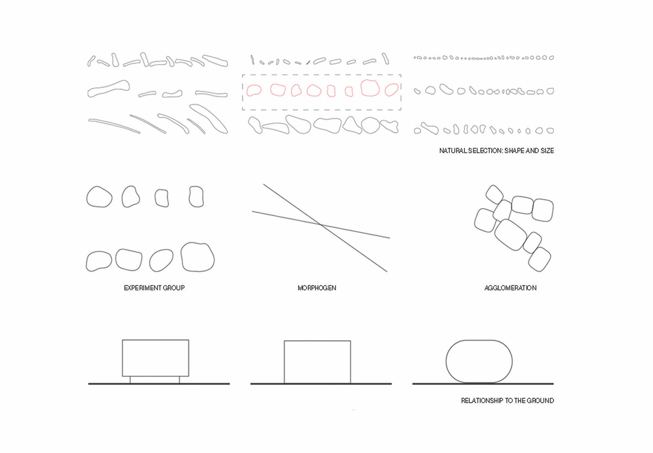 NATURAL SELECTION: SHAPE AND SIZE

EXPERIMENT GROUP

MORPHOGEN

AGGLOMERATION

RELATIONSHIP TO THE GROUND