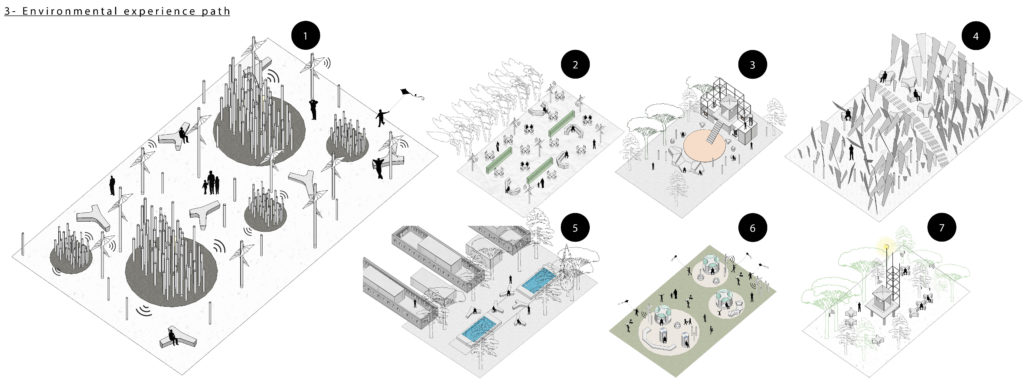 3- Environmental experience path

1

2

3

4

5

6

7