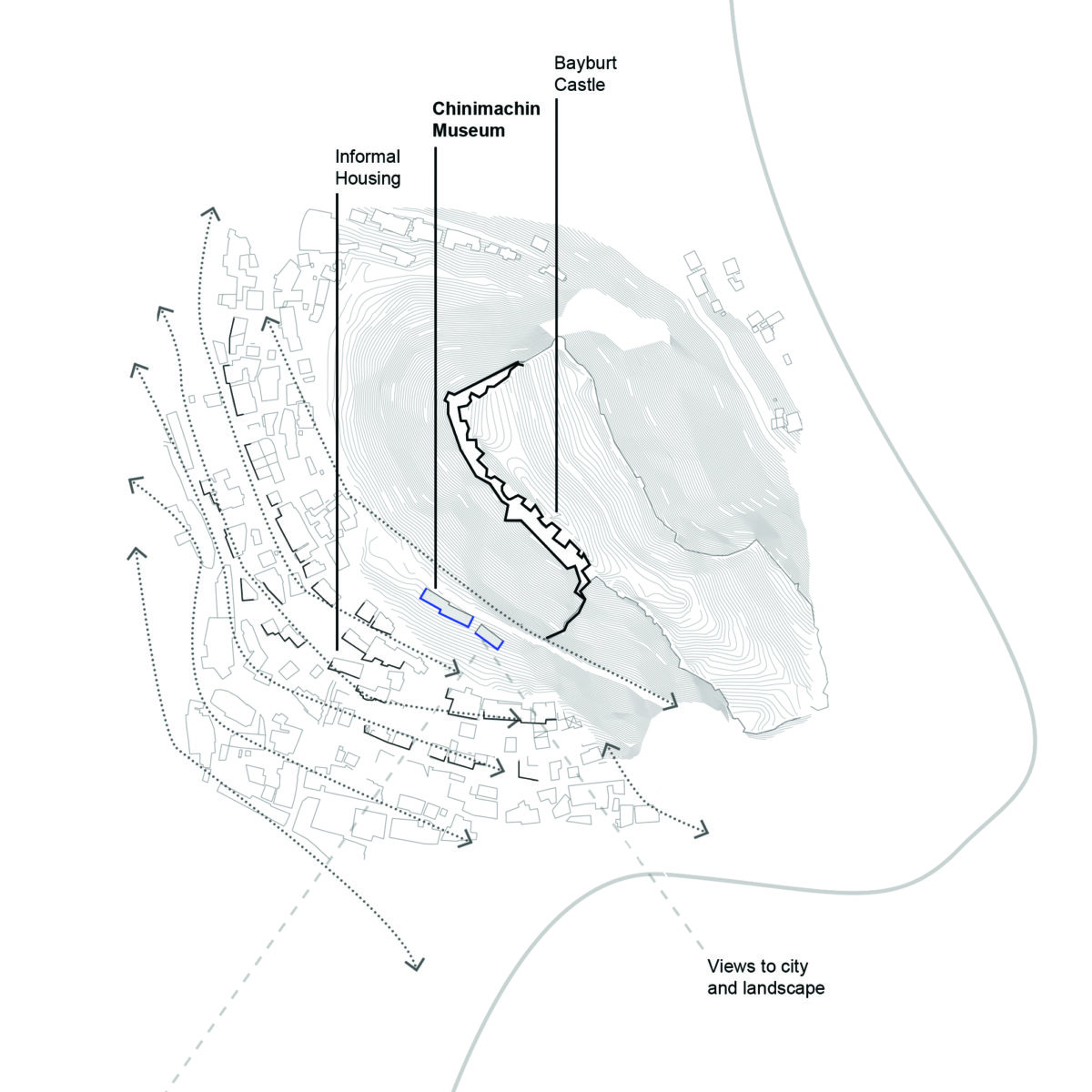 Bayburt Castle

Chinimachin Museum

Informal Housing

Views to city and landscape