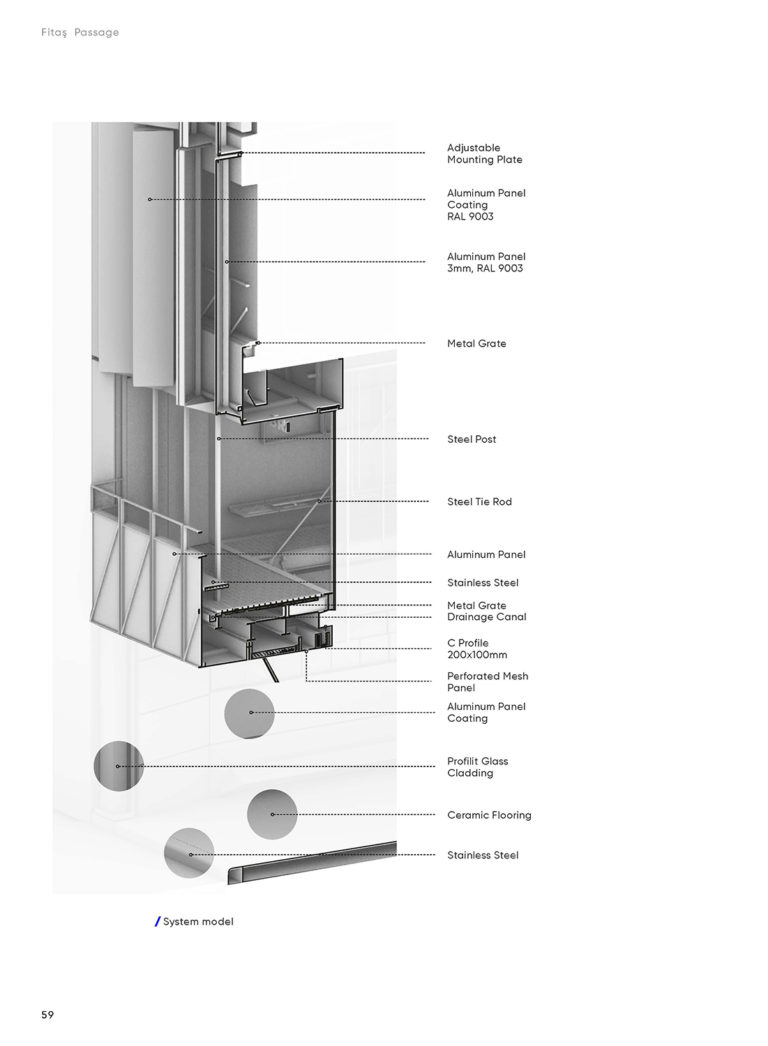 Fitaş Passage

Adjustable Mounting Plate

Aluminum Panel Coating RAL 9003

Aluminum Panel 3mm, RAL 9003

Metal Grate

Steel Post

Steel Tie Rod

Aluminum Panel

Stainless Steel

Metal Grate

Drainage Canal

C Profile 200x100mm

Perforated Mesh Panel

Aluminum Panel Coating

Profilit Glass Cladding

Ceramic Flooring

Stainless Steel

/ System model

59