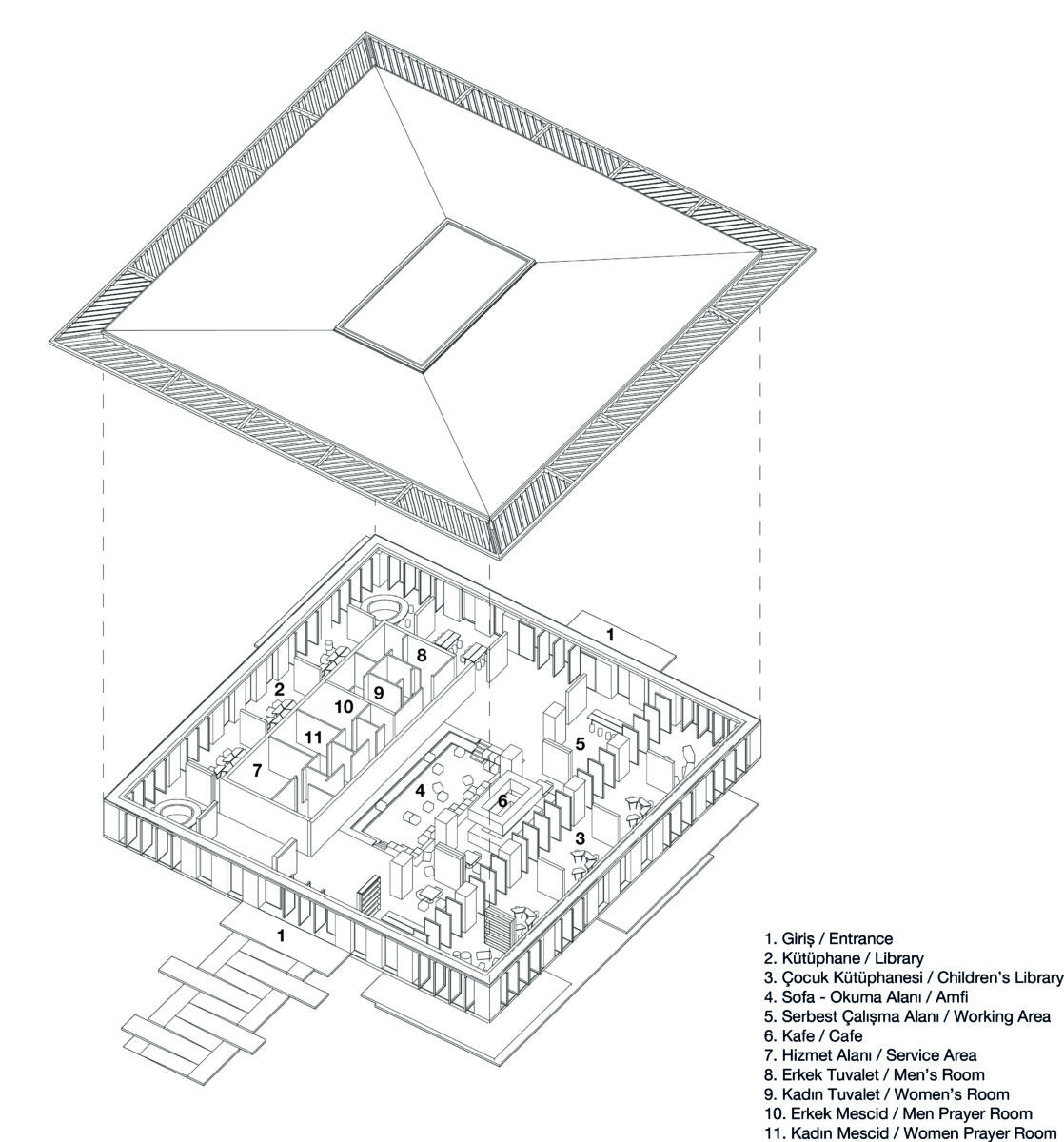 1

8

2

9

10

11

5

7

4

6

3

1

1. Giriş / Entrance
2. Kütüphane / Library
3. Çocuk Kütüphanesi / Children's Library
4. Sofa - Okuma Alanı / Amfi
5. Serbest Çalışma Alanı / Working Area
6. Kafe / Cafe
7. Hizmet Alanı / Service Area
8. Erkek Tuvalet / Men's Room
9. Kadın Tuvalet / Women's Room
10. Erkek Mescid / Men Prayer Room
11. Kadın Mescid / Women Prayer Room