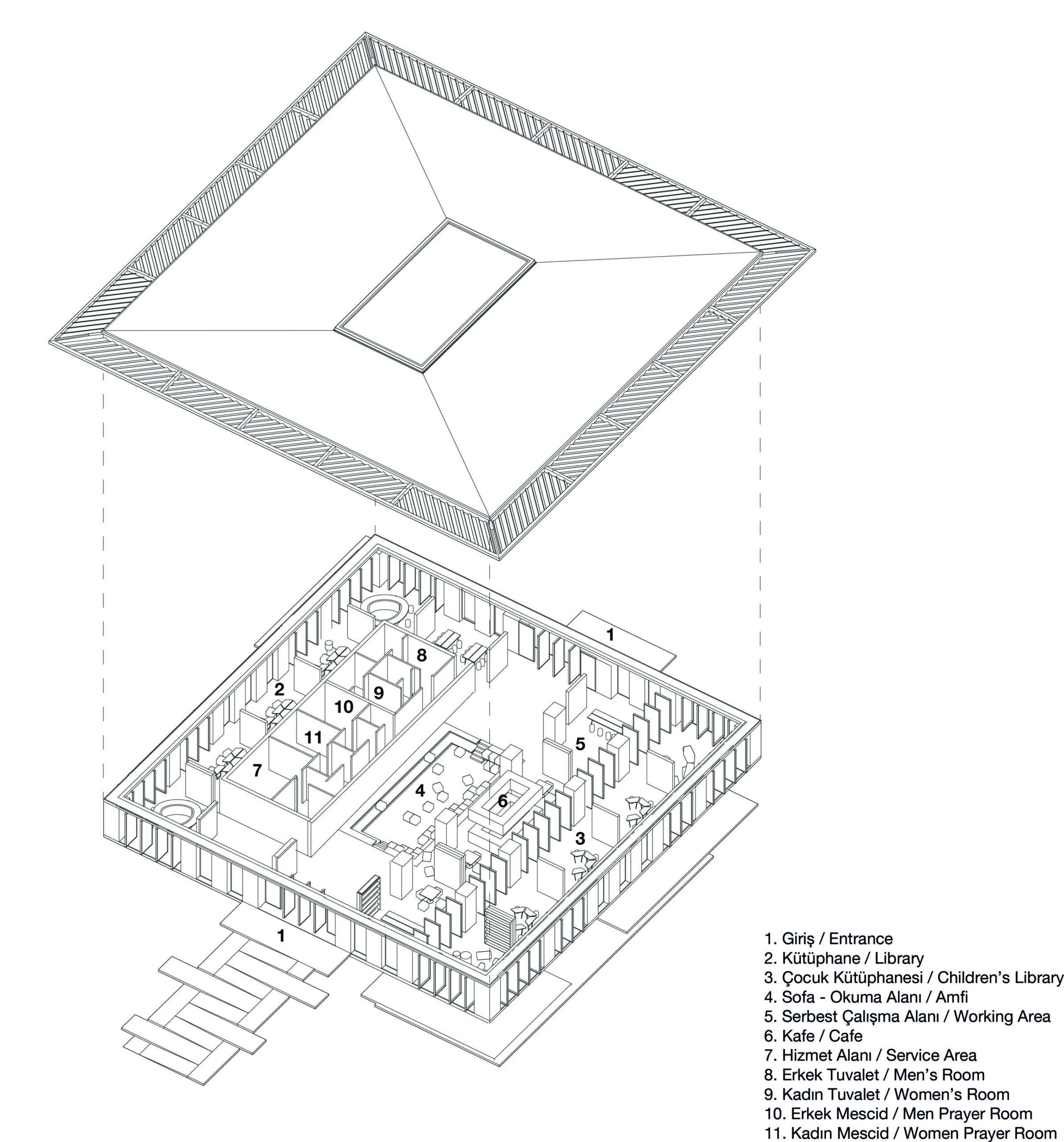 1
8
2
9
10
11
5
7
4
6
3
1

1. Giriş / Entrance
2. Kütüphane / Library
3. Çocuk Kütüphanesi / Children's Library
4. Sofa - Okuma Alanı / Amfi
5. Serbest Çalışma Alanı / Working Area
6. Kafe / Cafe
7. Hizmet Alanı / Service Area
8. Erkek Tuvalet / Men's Room
9. Kadın Tuvalet / Women's Room
10. Erkek Mescid / Men Prayer Room
11. Kadın Mescid / Women Prayer Room