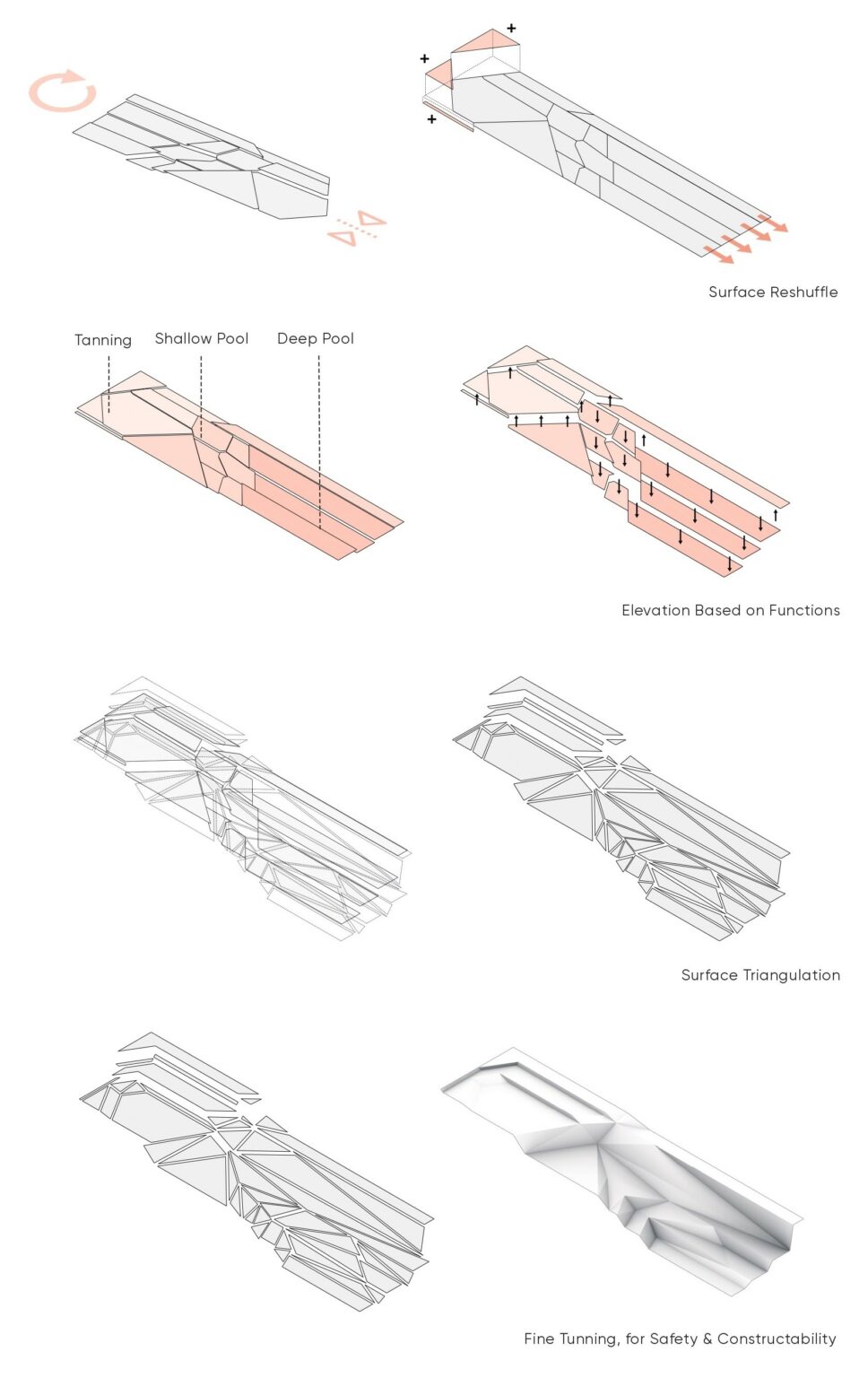 +
+
+
Surface Reshuffle

Tanning
Shallow Pool
Deep Pool

Elevation Based on Functions

Surface Triangulation

Fine Tunning, for Safety & Constructability