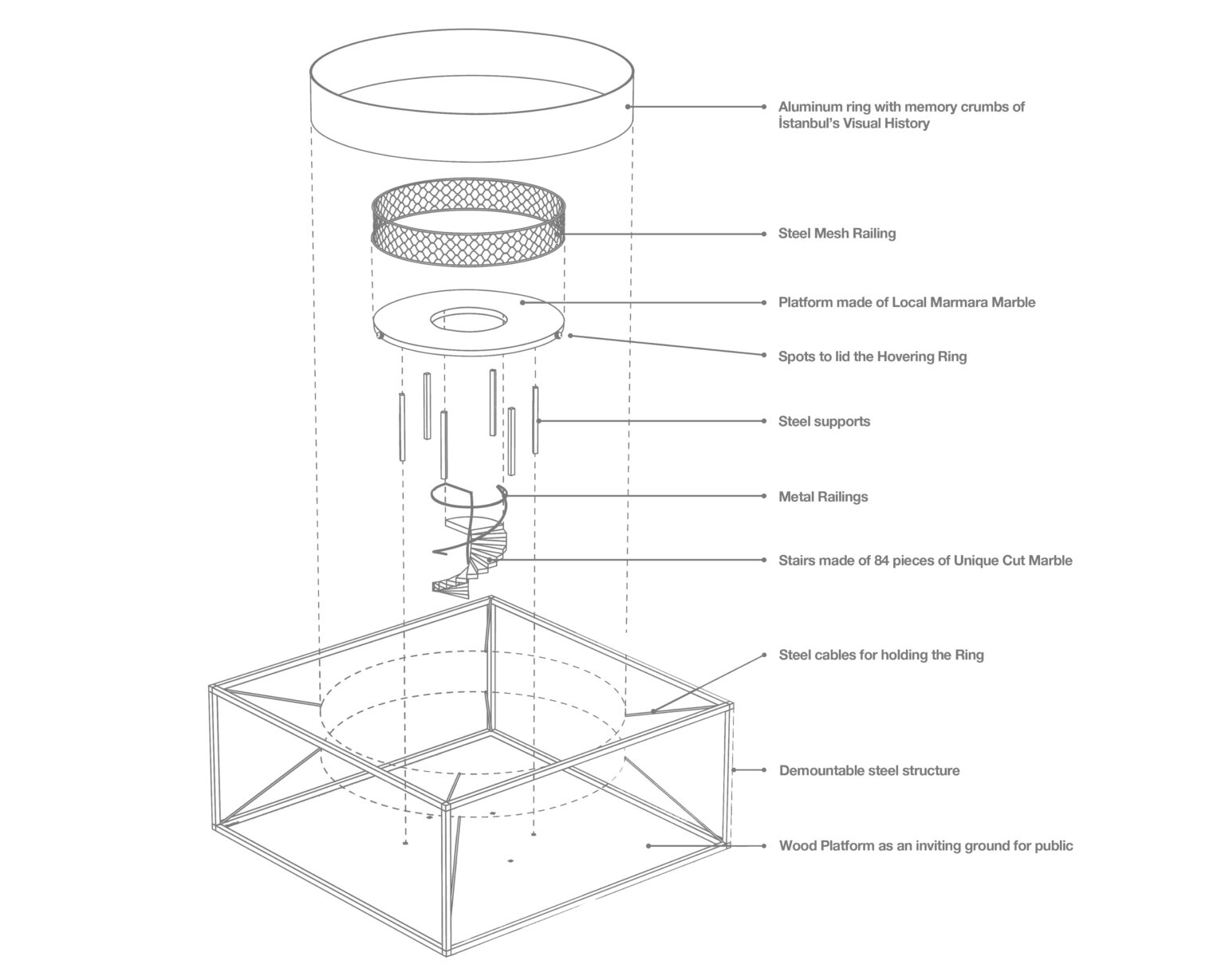 Aluminum ring with memory crumbs of İstanbul's Visual History

Steel Mesh Railing

Platform made of Local Marmara Marble

Spots to lid the Hovering Ring

Steel supports

Metal Railings

Stairs made of 84 pieces of Unique Cut Marble

Steel cables for holding the Ring

Demountable steel structure

Wood Platform as an inviting ground for public