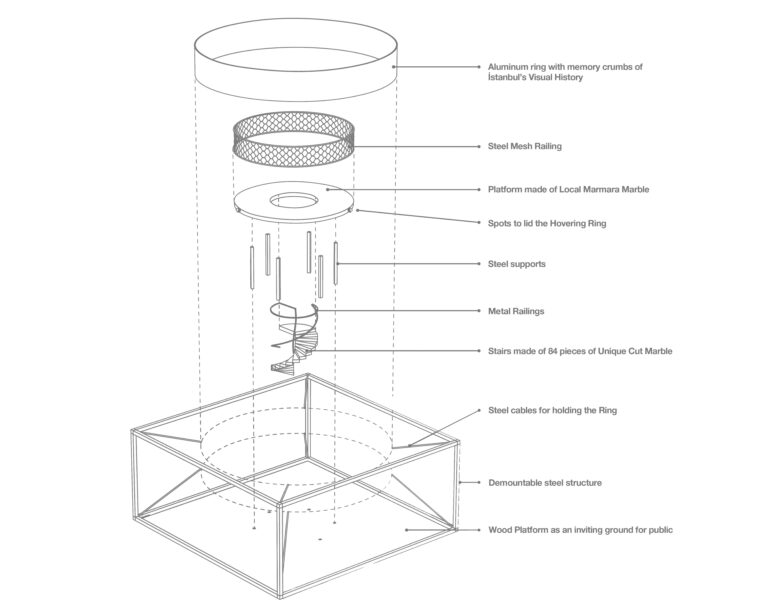 Aluminum ring with memory crumbs of İstanbul's Visual History

Steel Mesh Railing

Platform made of Local Marmara Marble

Spots to lid the Hovering Ring

Steel supports

Metal Railings

Stairs made of 84 pieces of Unique Cut Marble

Steel cables for holding the Ring

Demountable steel structure

Wood Platform as an inviting ground for public