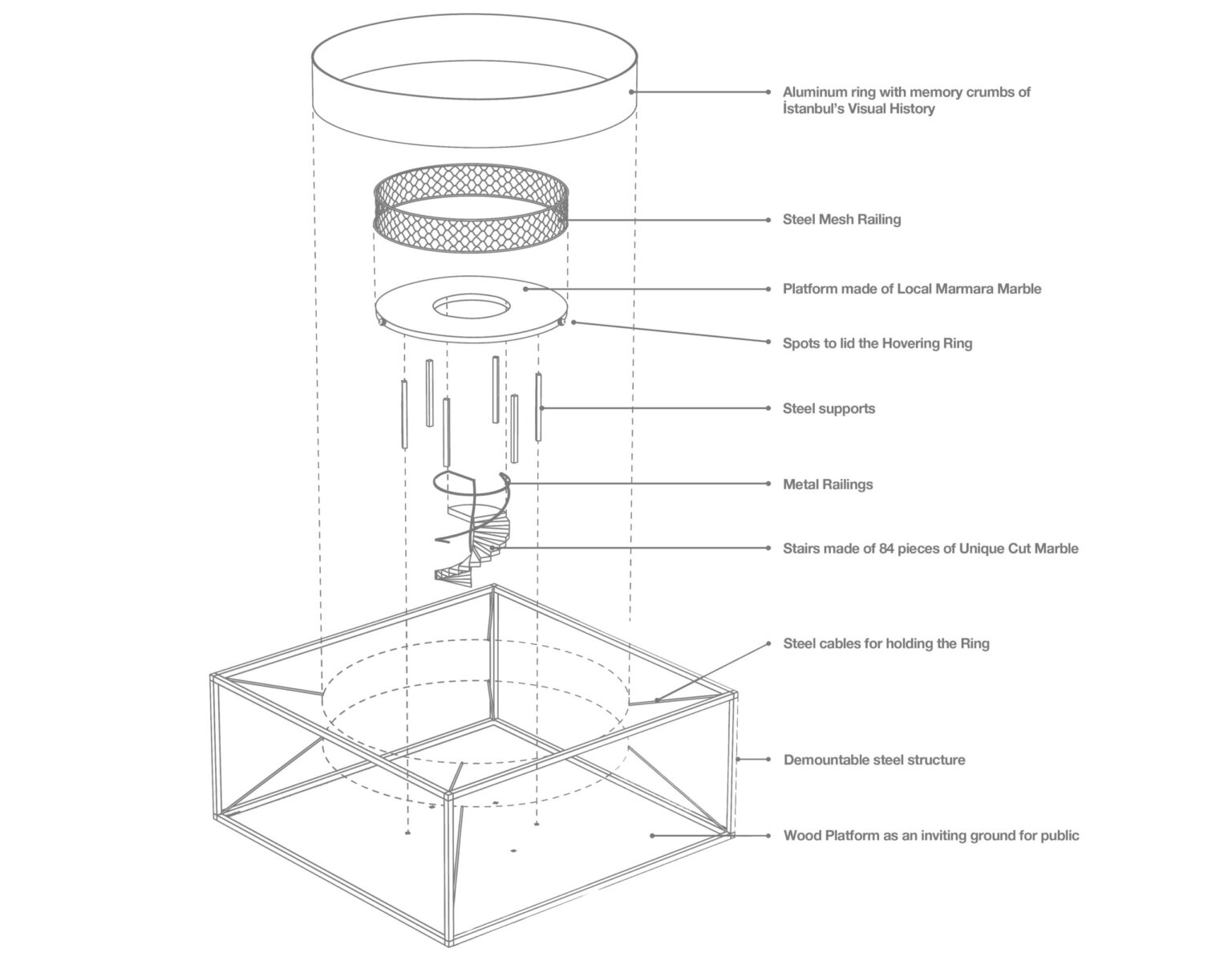 Aluminum ring with memory crumbs of İstanbul's Visual History

Steel Mesh Railing

Platform made of Local Marmara Marble

Spots to lid the Hovering Ring

Steel supports

Metal Railings

Stairs made of 84 pieces of Unique Cut Marble

Steel cables for holding the Ring

Demountable steel structure

Wood Platform as an inviting ground for public