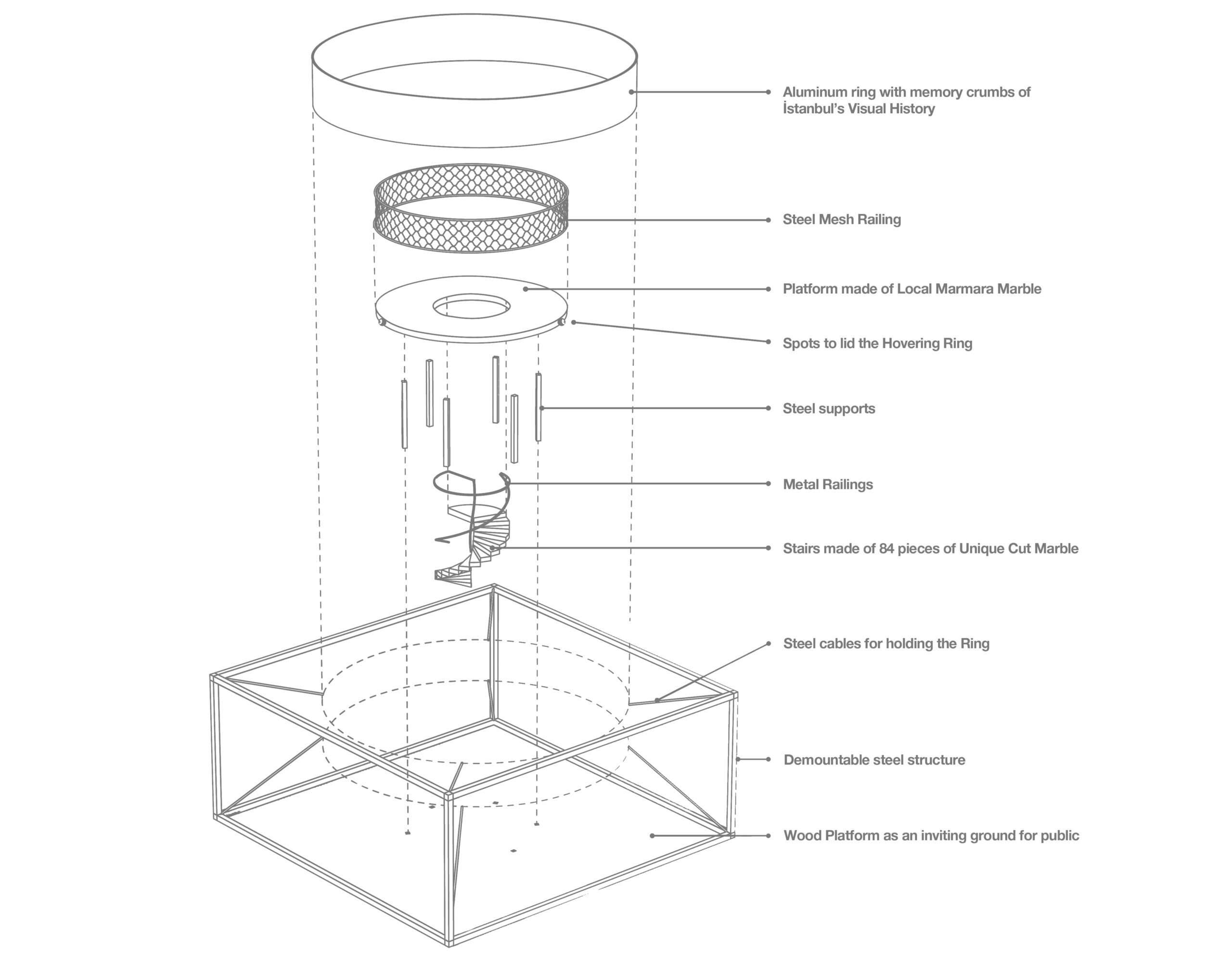 Aluminum ring with memory crumbs of İstanbul's Visual History

Steel Mesh Railing

Platform made of Local Marmara Marble

Spots to lid the Hovering Ring

Steel supports

Metal Railings

Stairs made of 84 pieces of Unique Cut Marble

Steel cables for holding the Ring

Demountable steel structure

Wood Platform as an inviting ground for public