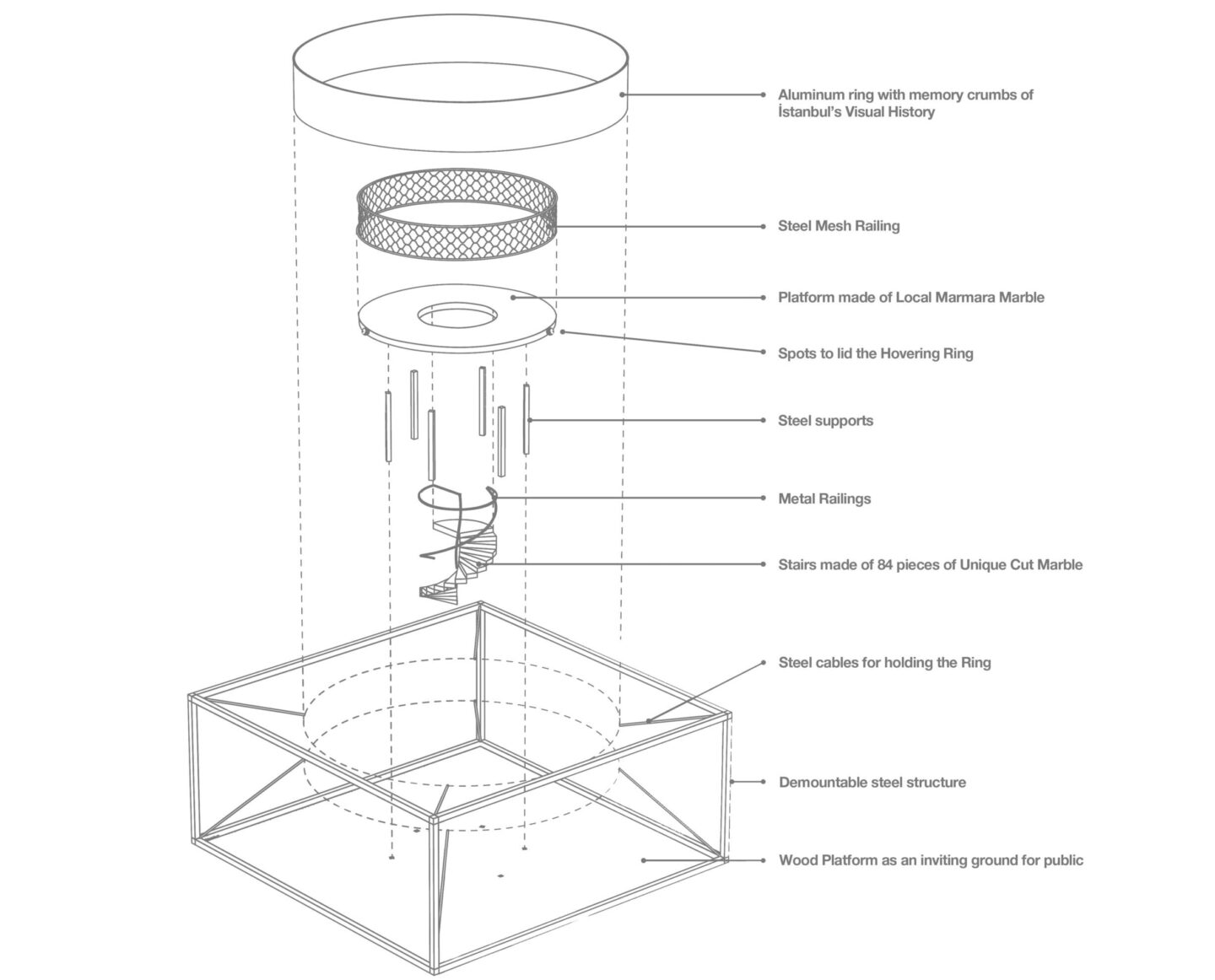 Aluminum ring with memory crumbs of İstanbul's Visual History

Steel Mesh Railing

Platform made of Local Marmara Marble

Spots to lid the Hovering Ring

Steel supports

Metal Railings

Stairs made of 84 pieces of Unique Cut Marble

Steel cables for holding the Ring

Demountable steel structure

Wood Platform as an inviting ground for public