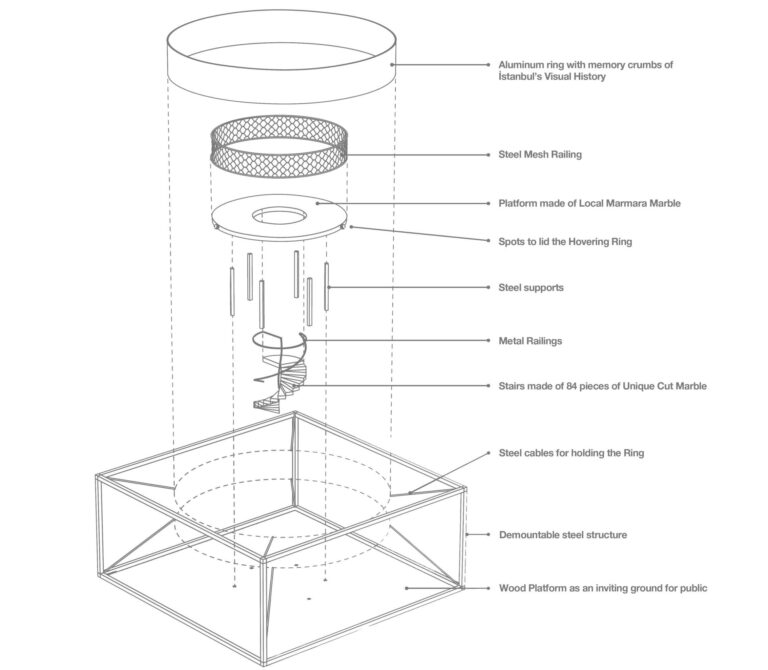 Aluminum ring with memory crumbs of İstanbul's Visual History

Steel Mesh Railing

Platform made of Local Marmara Marble

Spots to lid the Hovering Ring

Steel supports

Metal Railings

Stairs made of 84 pieces of Unique Cut Marble

Steel cables for holding the Ring

Demountable steel structure

Wood Platform as an inviting ground for public