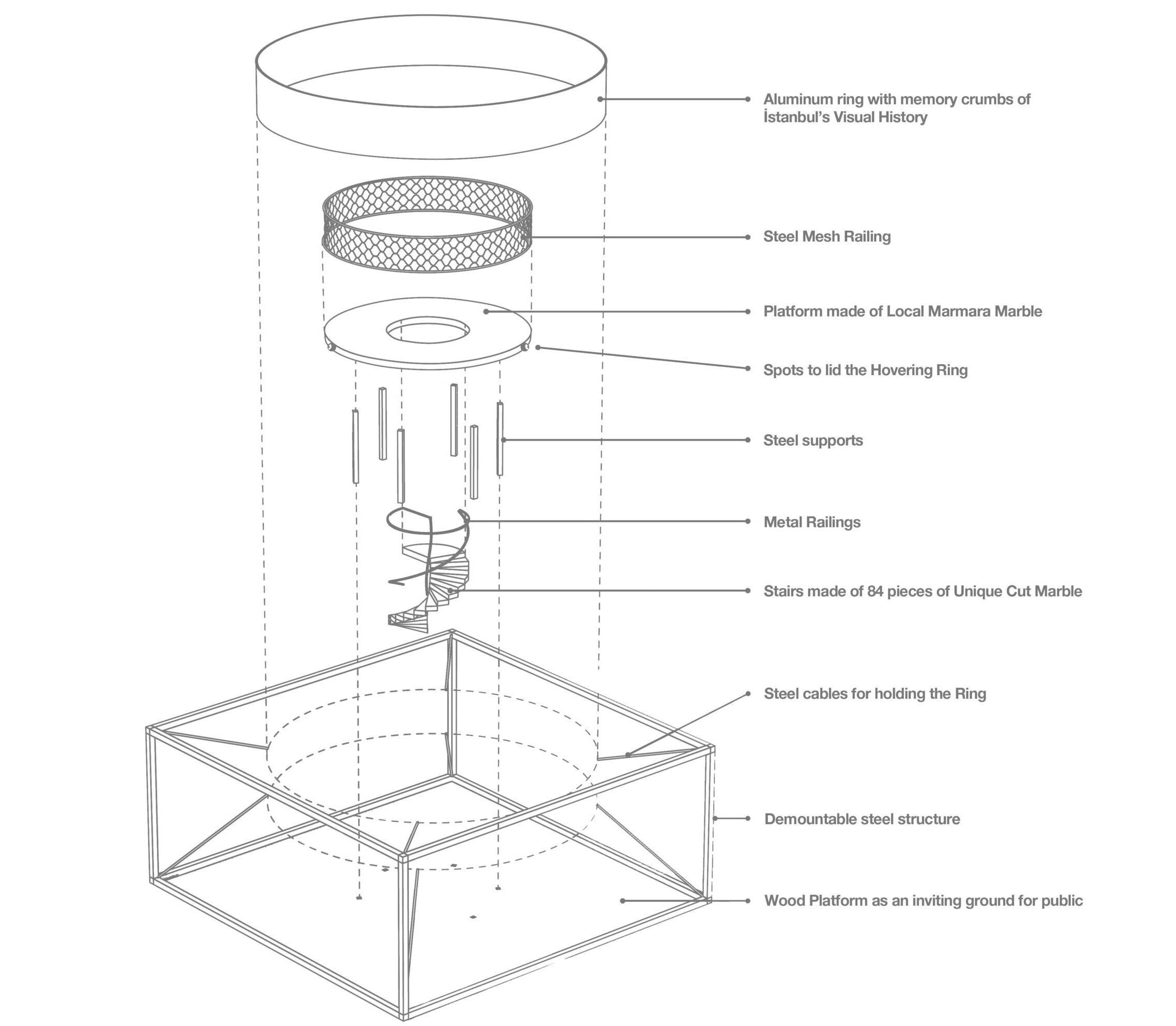 Aluminum ring with memory crumbs of İstanbul's Visual History

Steel Mesh Railing

Platform made of Local Marmara Marble

Spots to lid the Hovering Ring

Steel supports

Metal Railings

Stairs made of 84 pieces of Unique Cut Marble

Steel cables for holding the Ring

Demountable steel structure

Wood Platform as an inviting ground for public