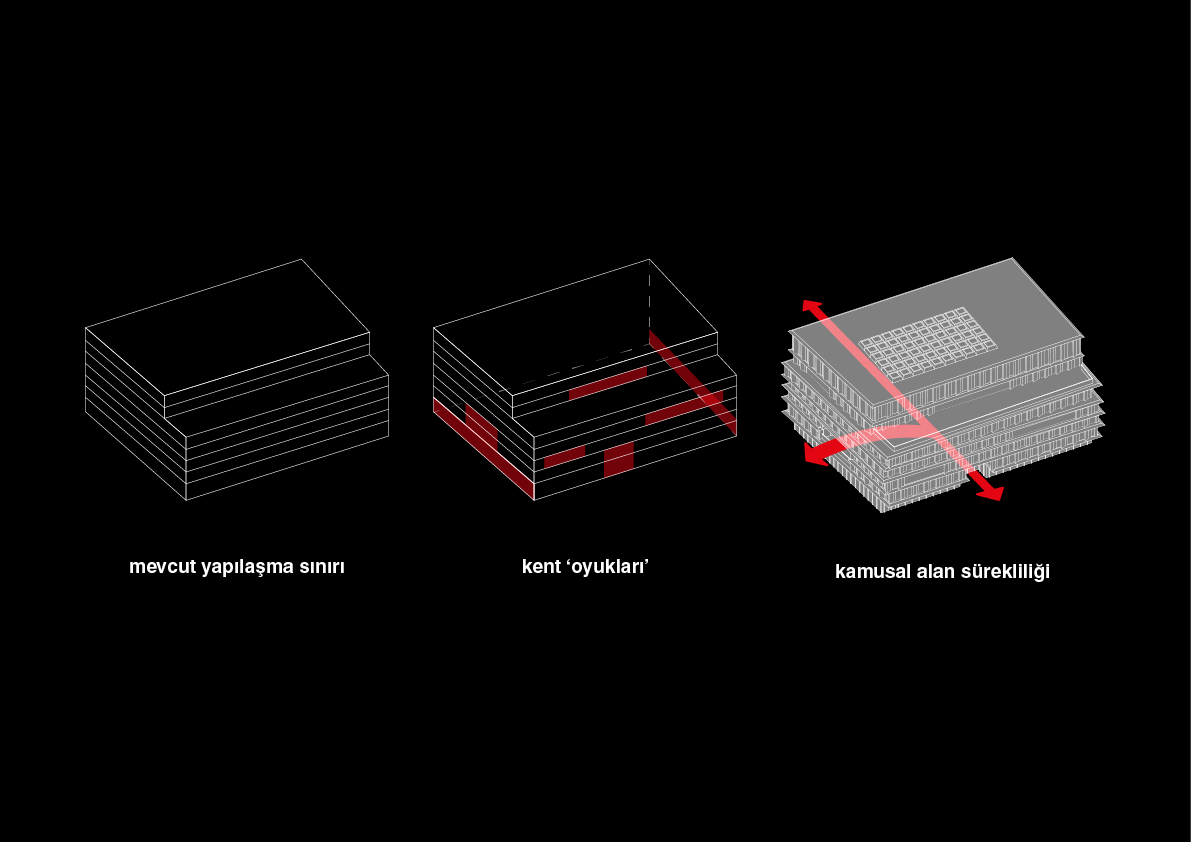 mevcut yapılaşma sınırı

kent ‘oyukları’

kamusal alan sürekliliği